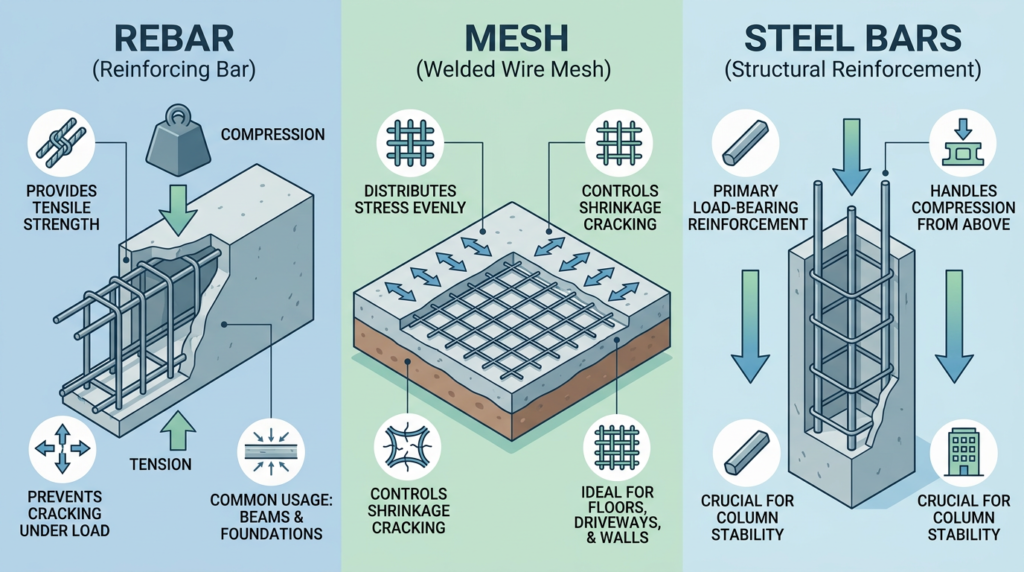 REBAR
(Reinforcing Bar)

COMPRESSION

PROVIDES TENSILE STRENGTH

TENSION

PREVENTS CRACKING UNDER LOAD

COMMON USAGE: BEAMS & FOUNDATIONS

MESH
(Welded Wire Mesh)

DISTRIBUTES STRESS EVENLY

CONTROLS SHRINKAGE CRACKING

CONTROLS SHRINKAGE CRACKING

IDEAL FOR FLOORS, DRIVEWAYS, & WALLS

STEEL BARS
(Structural Reinforcement)

PRIMARY LOAD-BEARING REINFORCEMENT

HANDLES COMPRESSION FROM ABOVE

CRUCIAL FOR COLUMN STABILITY

CRUCIAL FOR COLUMN STABILITY